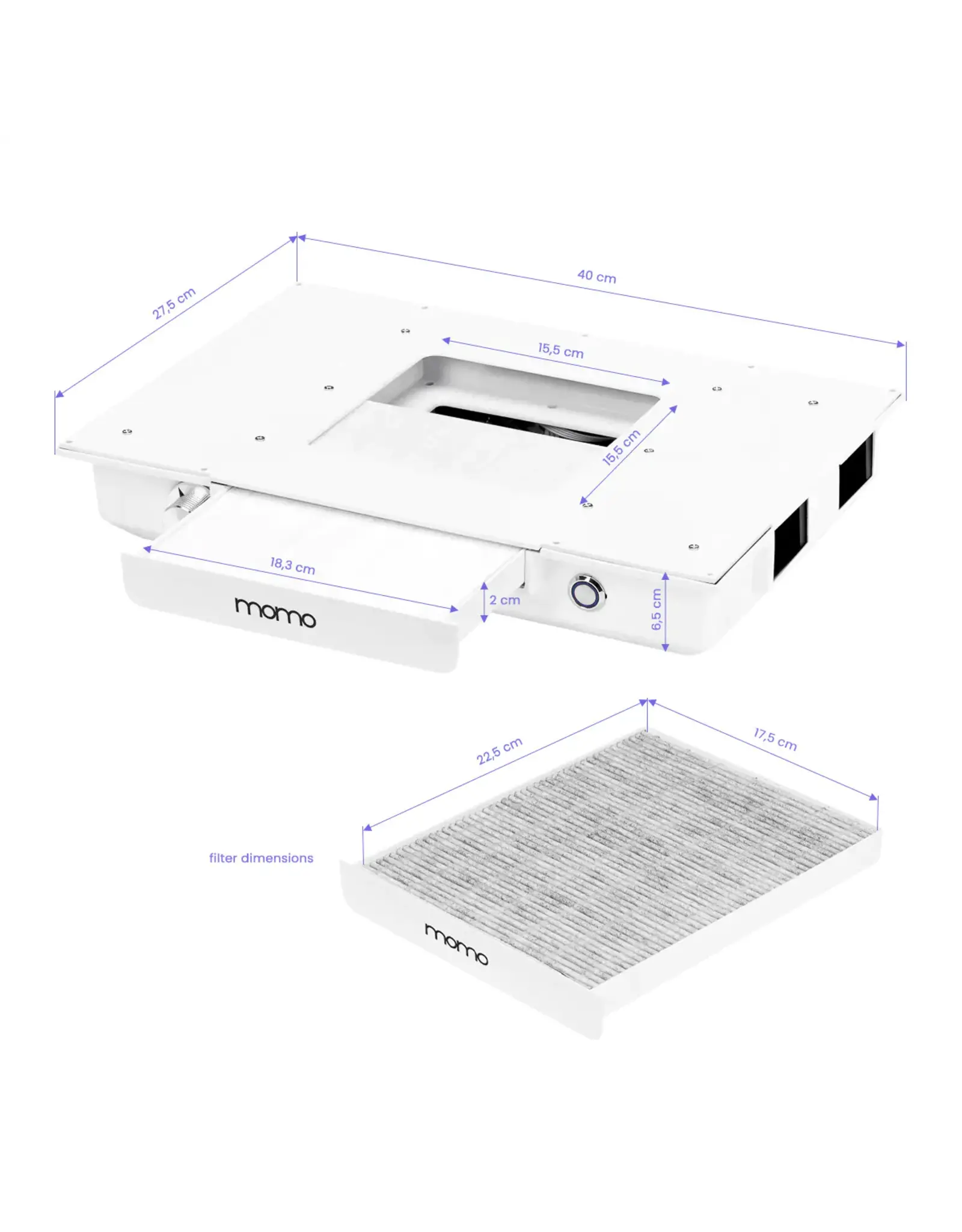 27,5 cm

40 cm

15,5 cm

15,5 cm

18,3 cm

2 cm

6,5 cm

momo

22,5 cm

17,5 cm

filter dimensions

momo