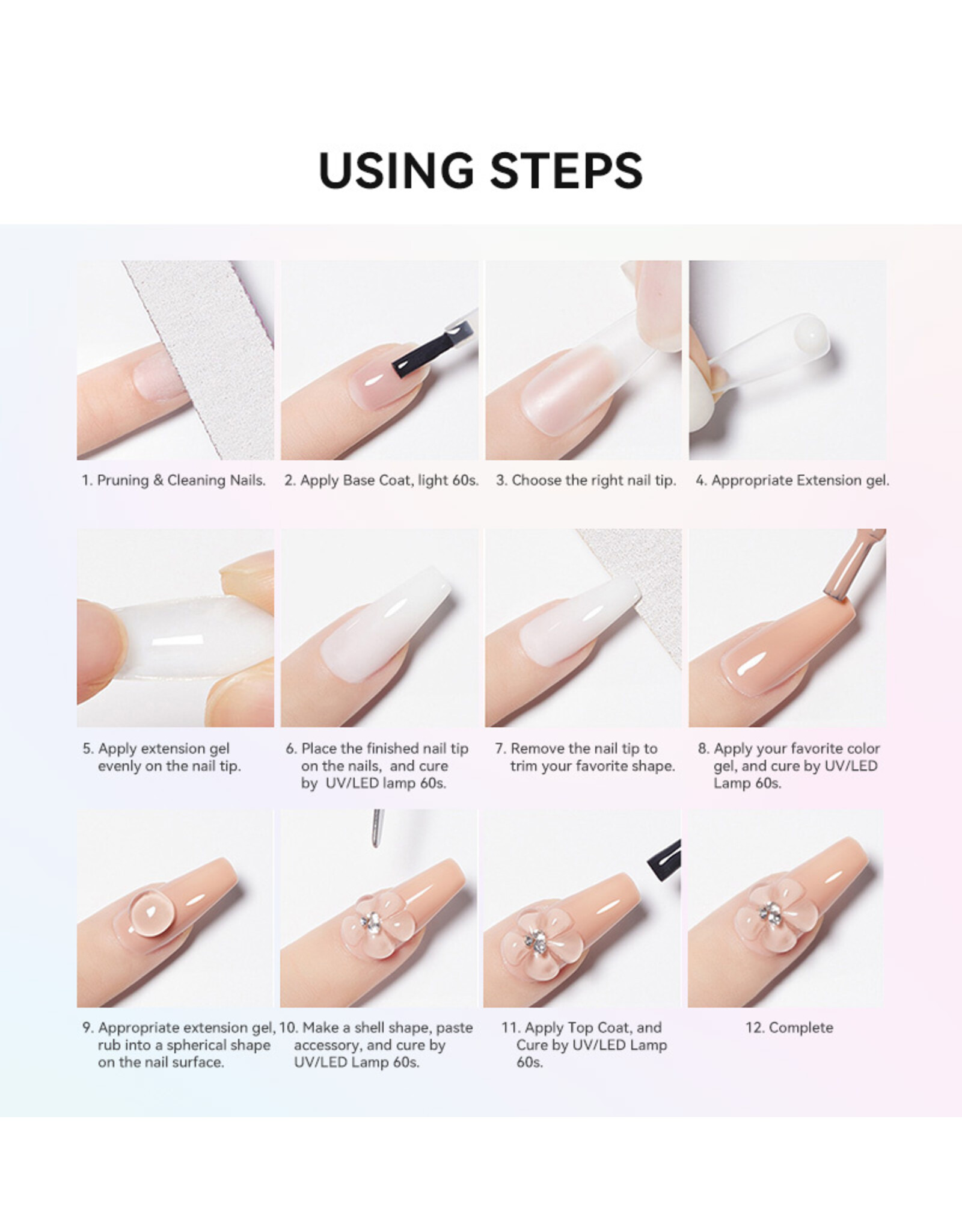 USING STEPS

1. Pruning & Cleaning Nails.

2. Apply Base Coat, light 60s.

3. Choose the right nail tip.

4. Appropriate Extension gel.

5. Apply extension gel evenly on the nail tip.

6. Place the finished nail tip on the nails, and cure by UV/LED lamp 60s.

7. Remove the nail tip to trim your favorite shape.

8. Apply your favorite color gel, and cure by UV/LED Lamp 60s.

9. Appropriate extension gel, rub into a spherical shape on the nail surface.

10. Make a shell shape, paste accessory, and cure by UV/LED Lamp 60s.

11. Apply Top Coat, and Cure by UV/LED Lamp 60s.

12. Complete