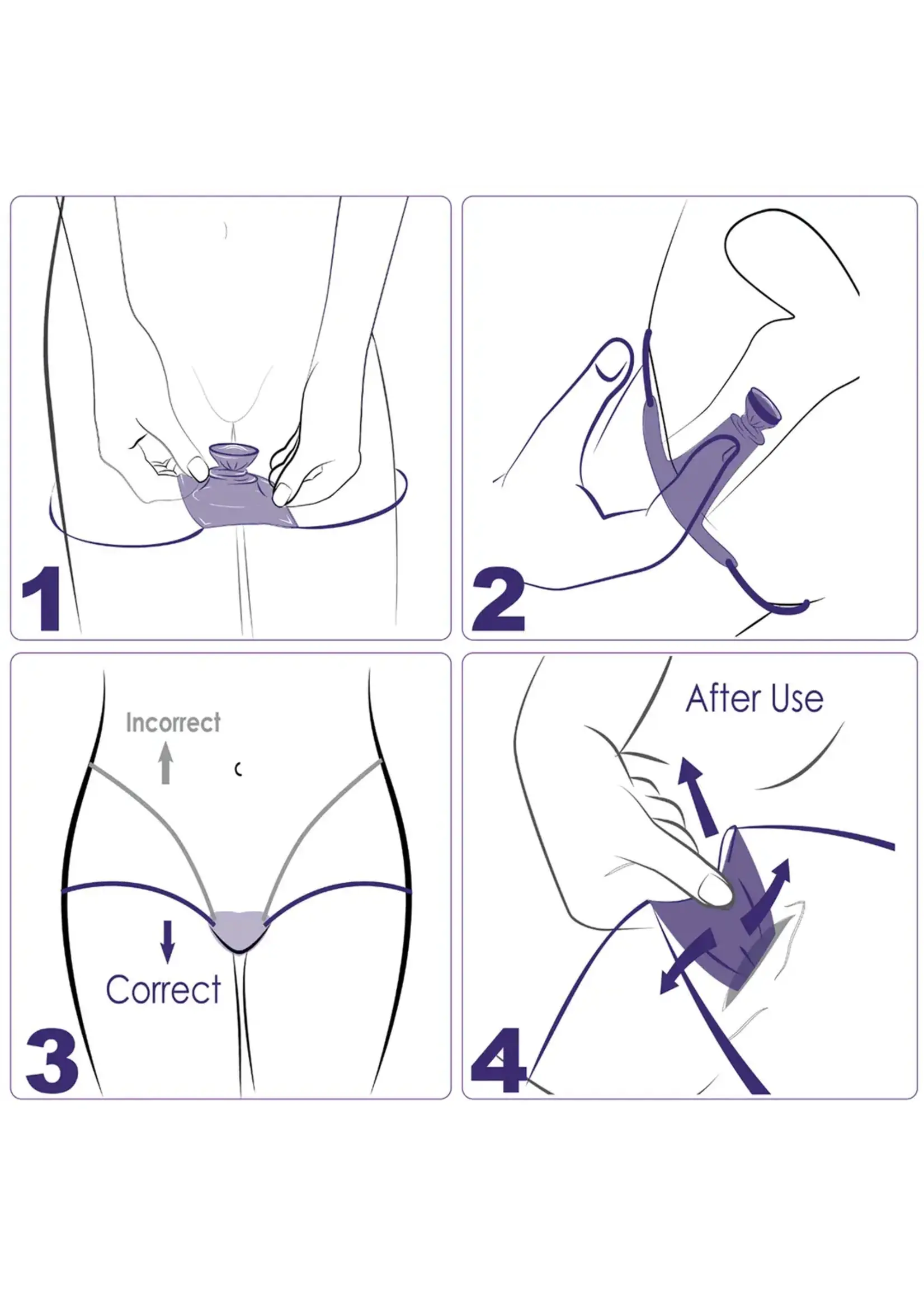 1

2

Incorrect

Correct

3

After Use

4