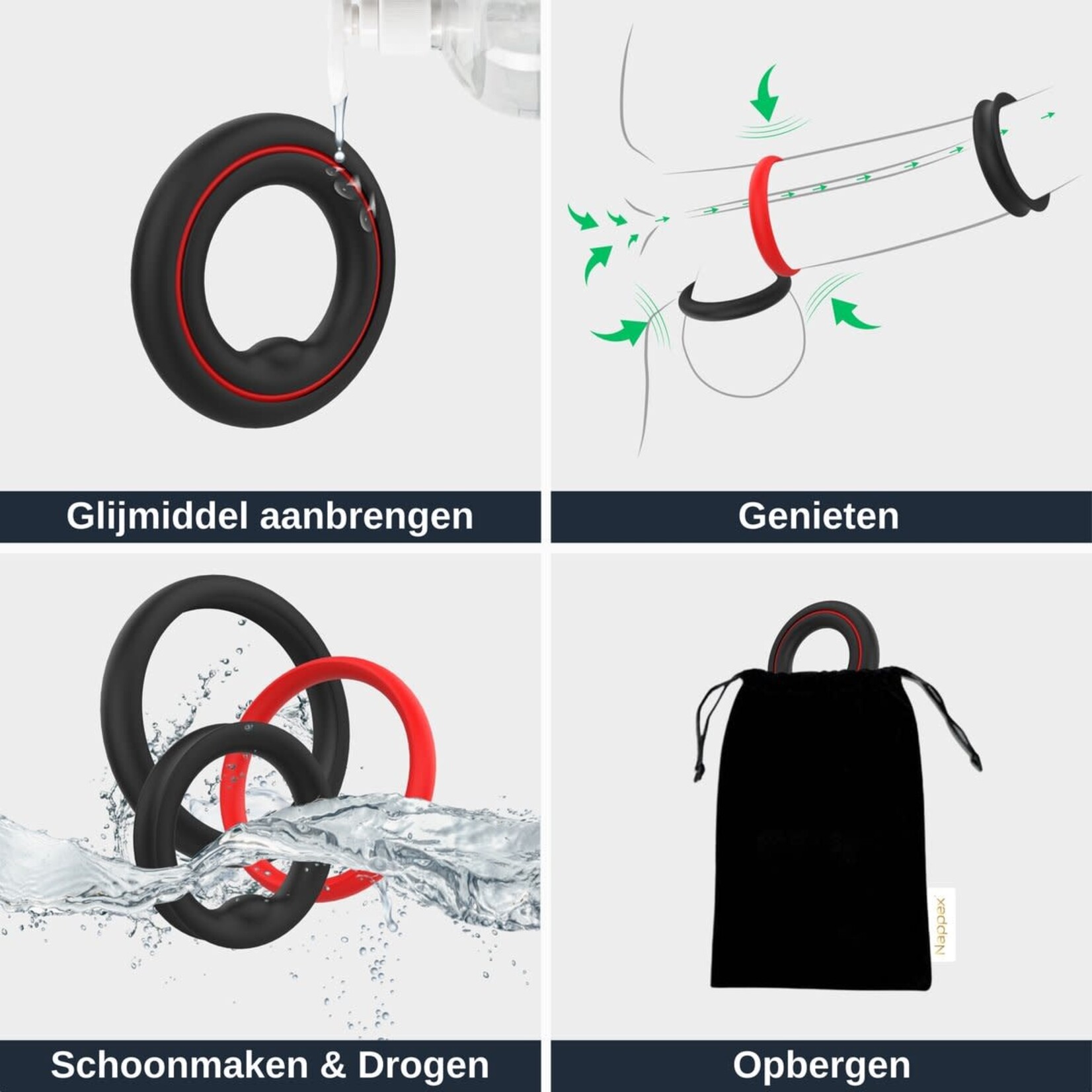 Glijmiddel aanbrengen

Genieten

Schoonmaken & Drogen

Nappex

Opbergen