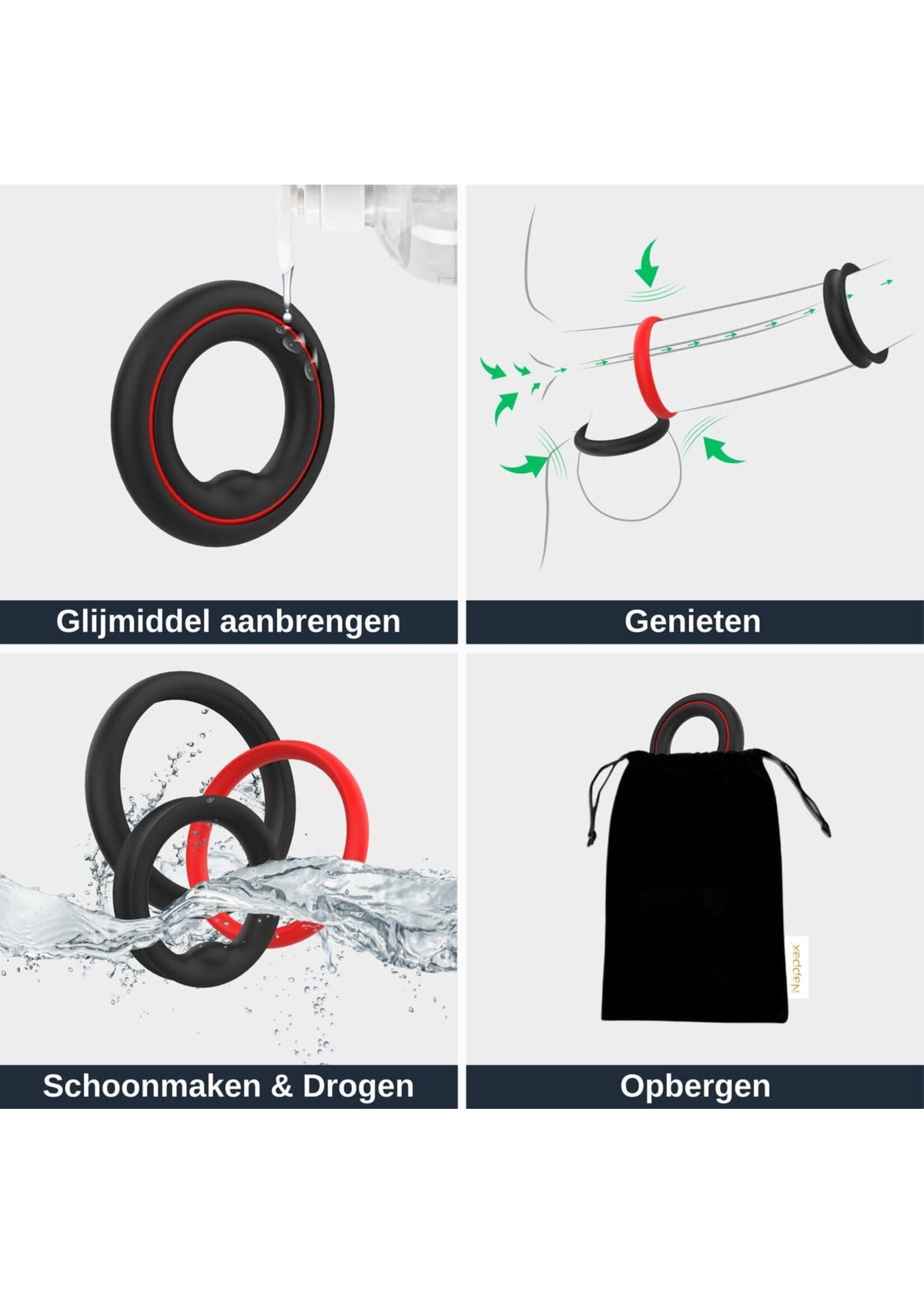 Glijmiddel aanbrengen

Genieten

Schoonmaken & Drogen

Nappex

Opbergen