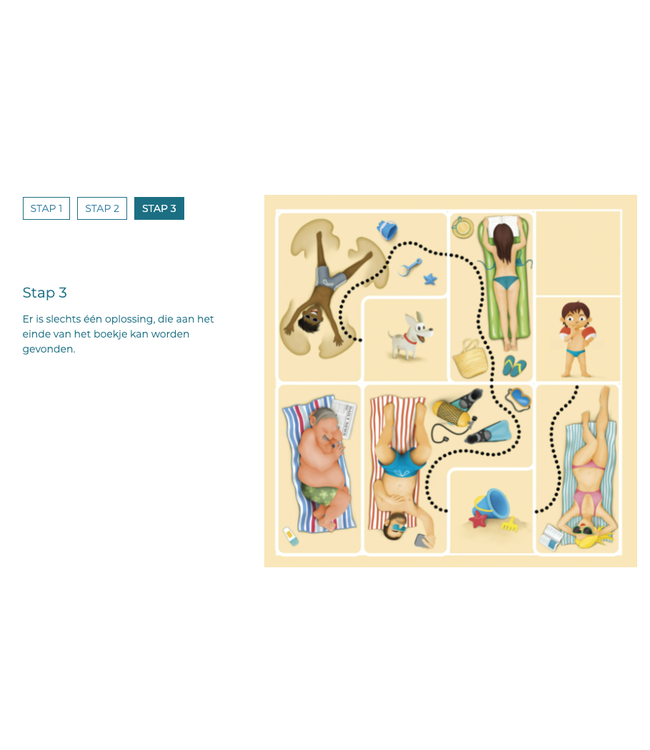 STAP 1 STAP 2 STAP 3

Stap 3

Er is slechts één oplossing, die aan het einde van het boekje kan worden gevonden.