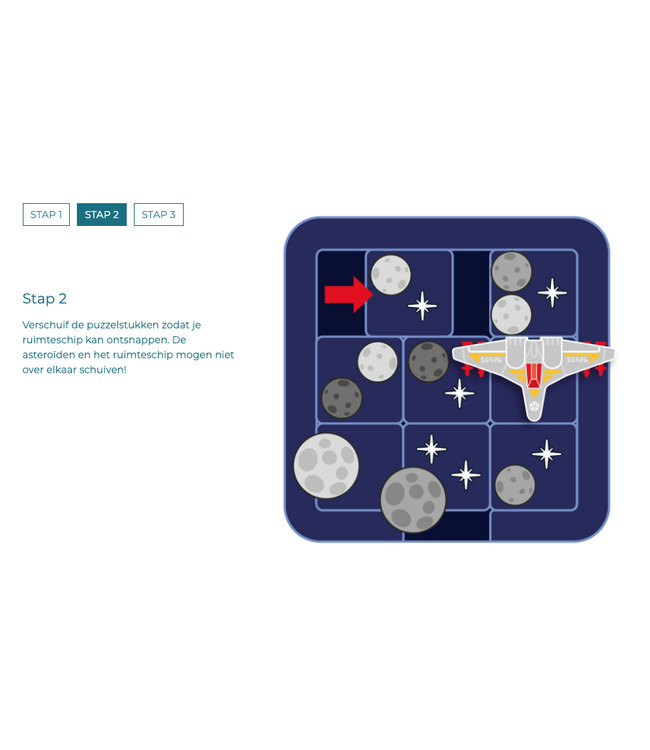 STAP 1 STAP 2 STAP 3

Stap 2

Verschuif de puzzelstukken zodat je ruimteschip kan ontsnappen. De asteroïden en het ruimteschip mogen niet over elkaar schuiven!