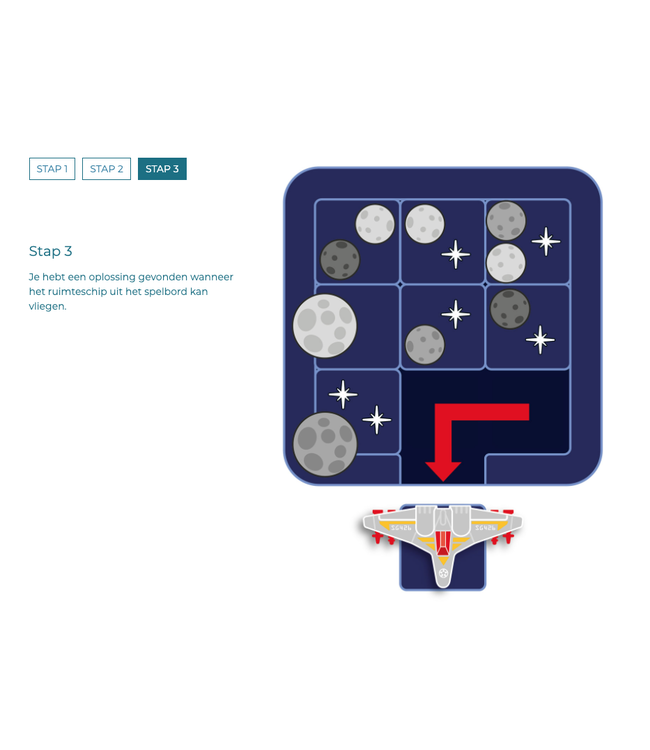 STAP 1 STAP 2 STAP 3

Stap 3

Je hebt een oplossing gevonden wanneer het ruimteschip uit het spelbord kan vliegen.

SG426 SG426