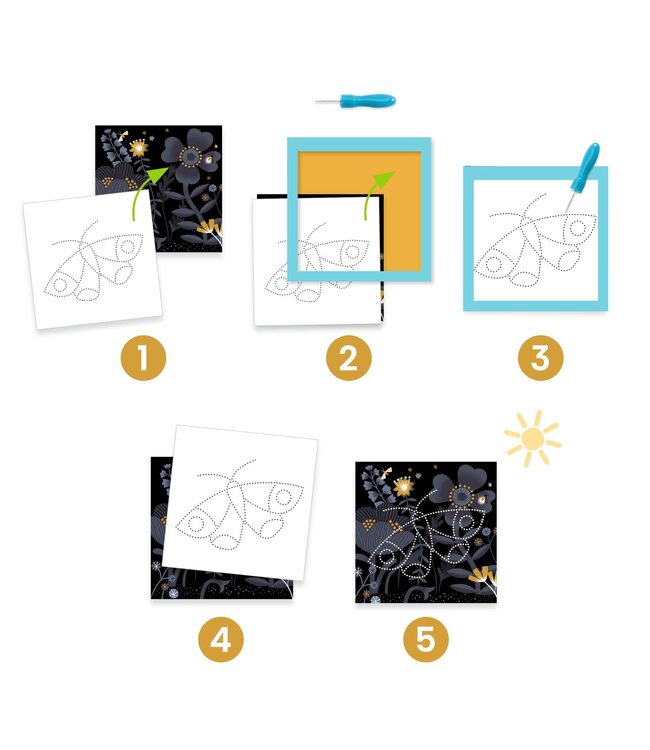 1

2

3

4

5