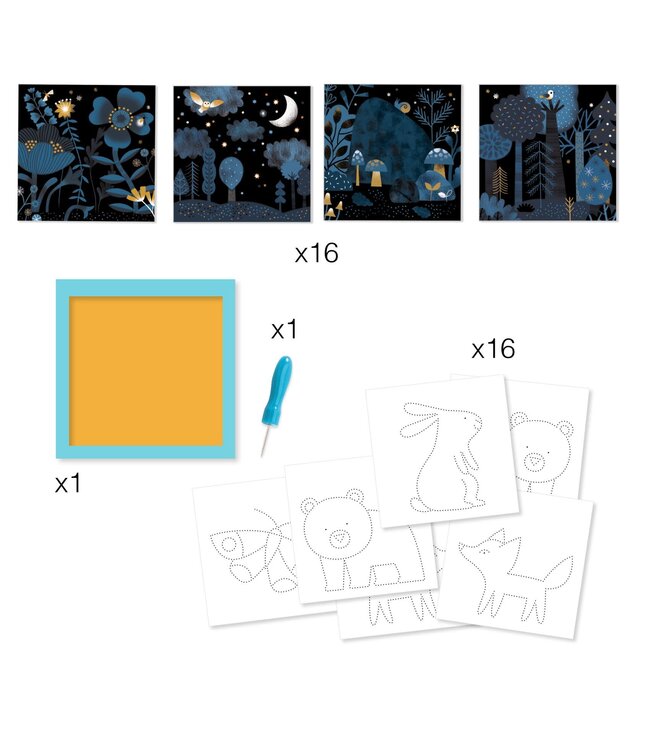 x16

x1

x16

x1