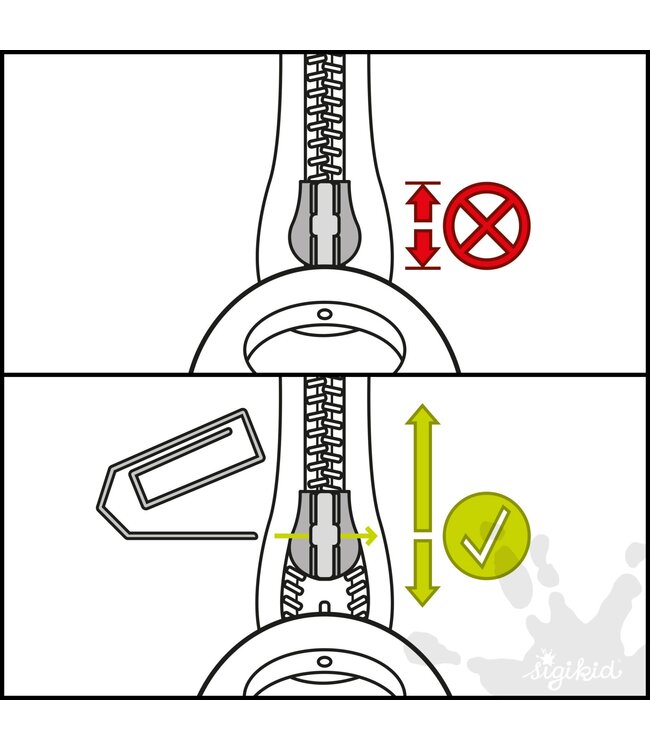 sigikid