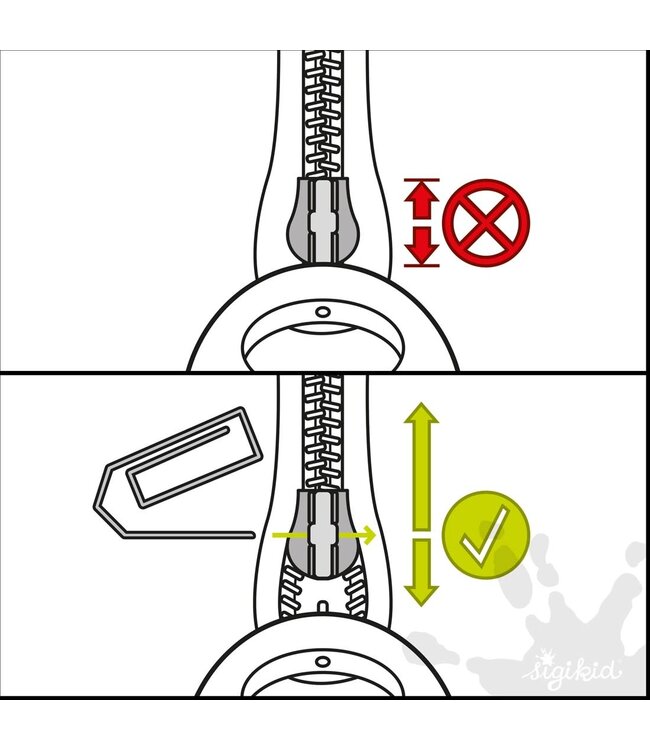 sigikid