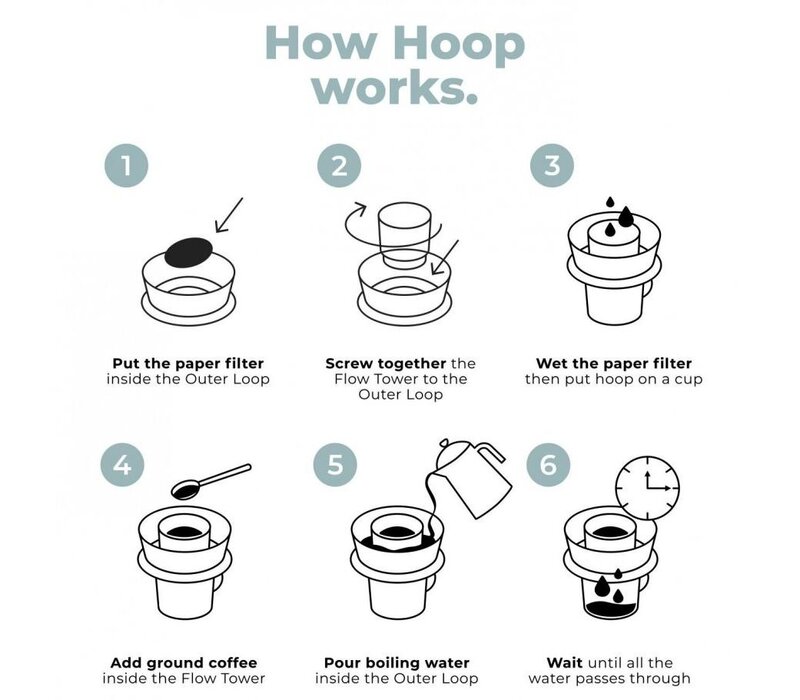 How Hoop works.

1

Put the paper filter inside the Outer Loop

2

Screw together the Flow Tower to the Outer Loop

3

Wet the paper filter then put hoop on a cup

4

Add ground coffee inside the Flow Tower

5

Pour boiling water inside the Outer Loop

6

Wait until all the water passes through