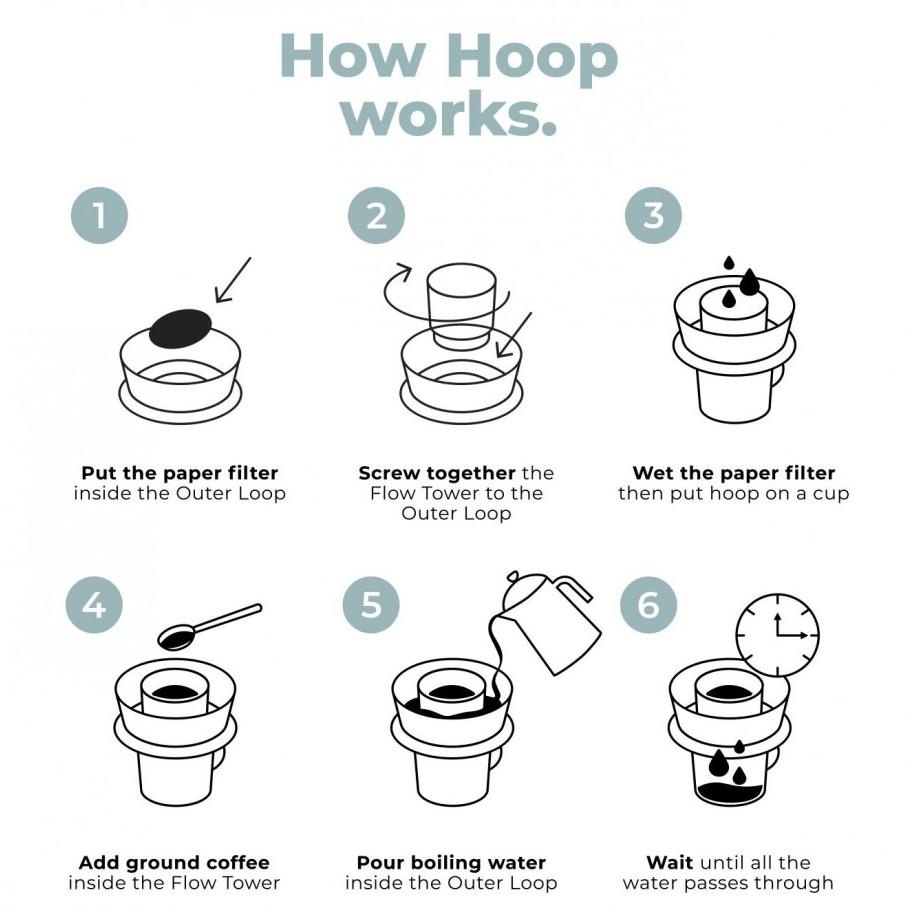 How Hoop works.

1

Put the paper filter inside the Outer Loop

2

Screw together the Flow Tower to the Outer Loop

3

Wet the paper filter then put hoop on a cup

4

Add ground coffee inside the Flow Tower

5

Pour boiling water inside the Outer Loop

6

Wait until all the water passes through