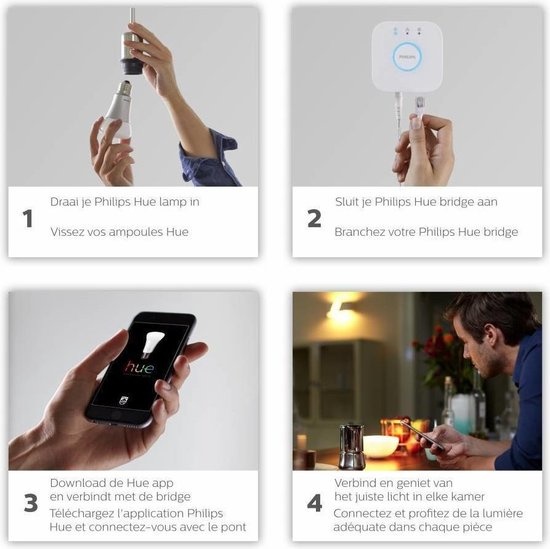 PHILIPS

1 Draai je Philips Hue lamp in

Vissez vos ampoules Hue

2 Sluit je Philips Hue bridge aan

Branchez votre Philips Hue bridge

hue

3 Download de Hue app en verbindt met de bridge

Téléchargez l'application Philips Hue et connectez-vous avec le pont

4 Verbind en geniet van het juiste licht in elke kamer

Connectez et profitez de la lumière adéquate dans chaque pièce