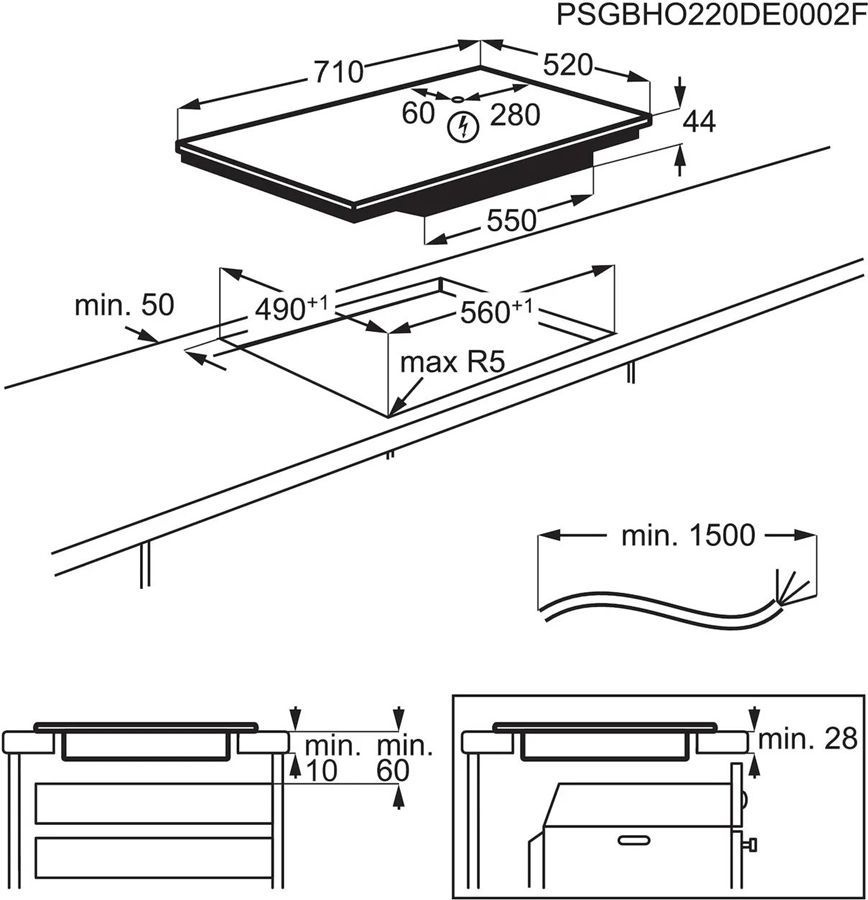 PSGBHO220DE0002F

710

520

60

280

44

550

min. 50

$490^{+1}$

$560^{+1}$

max R5

min. 1500

min.
10

min.
60

min. 28