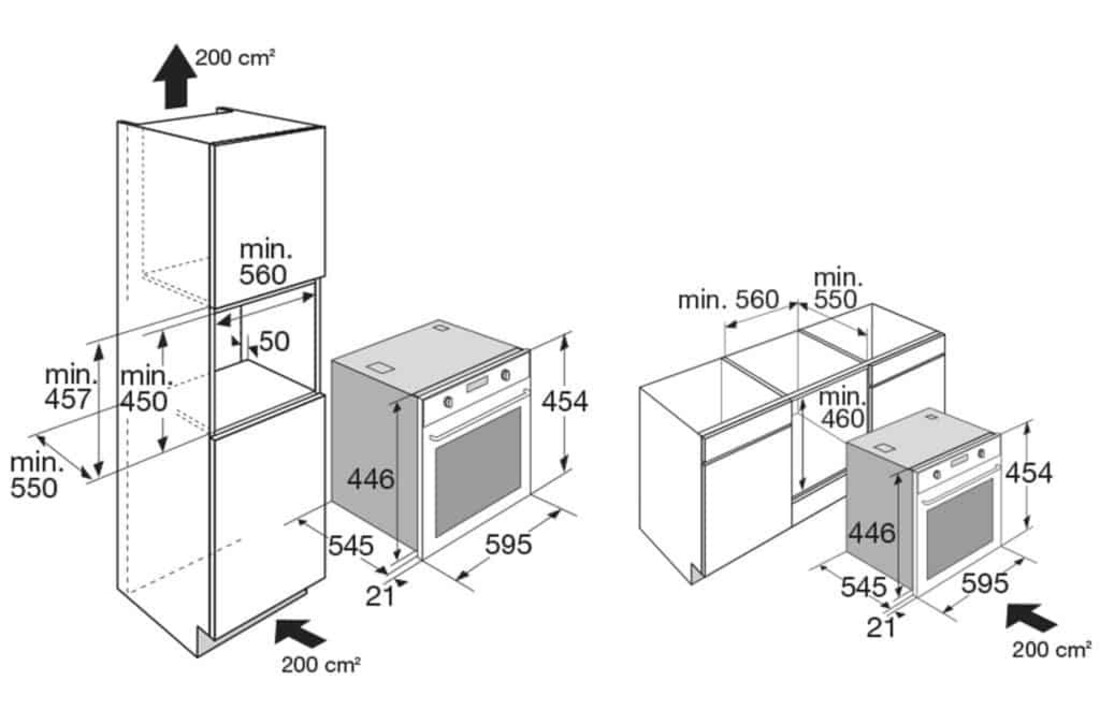 200 cm²

min.
560

50

min.
457

min.
450

min.
550

454

446

545

595

21

200 cm²

min. 560

min.
550

min.
460

454

446

545

595

21

200 cm²