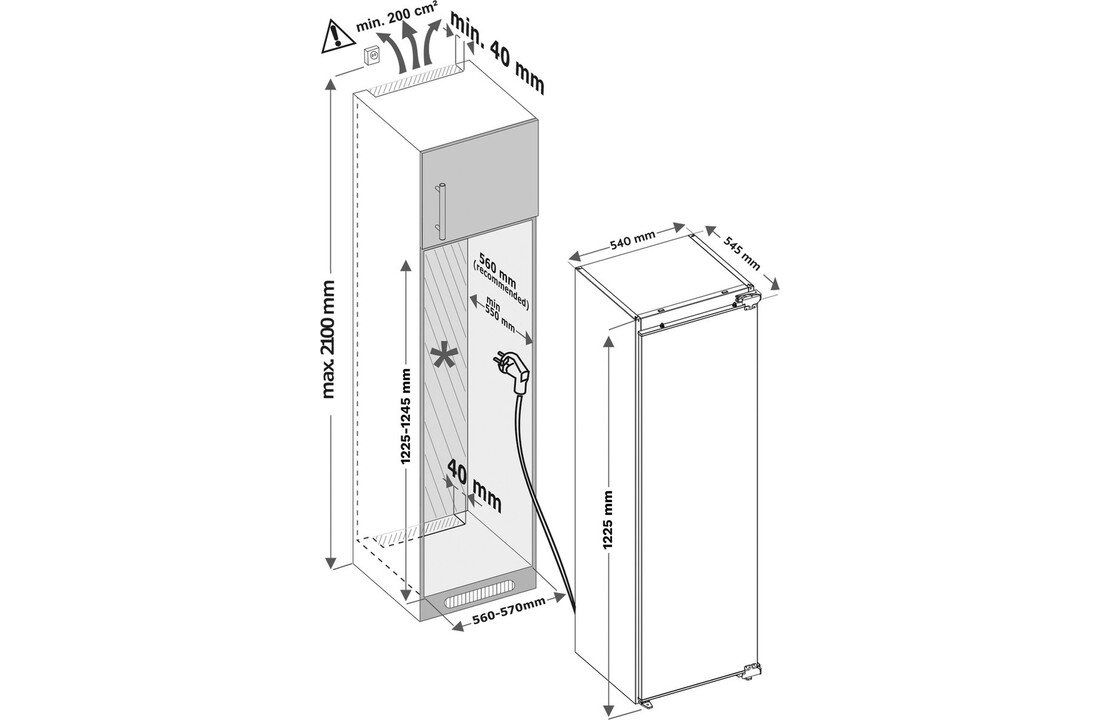 min. 200 cm²
min. 40 mm
max. 2100 mm
560 mm
(recommended)
min 550 mm
*
1225-1245 mm
40 mm
560-570mm
540 mm
545 mm
1225 mm