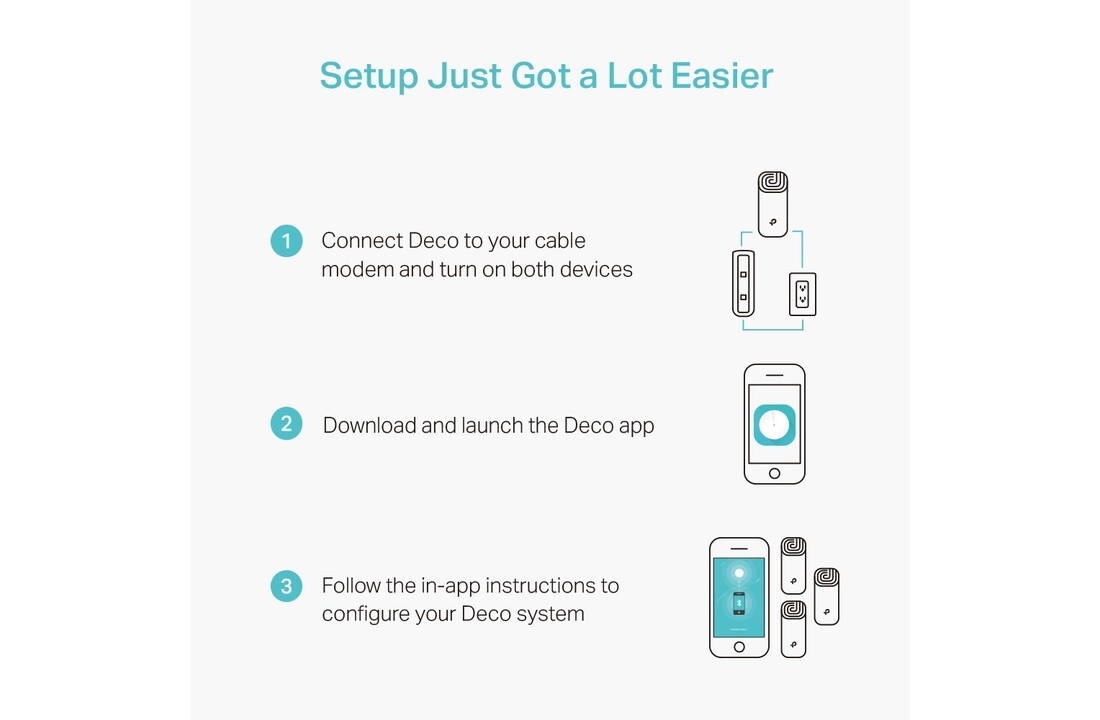 Setup Just Got a Lot Easier

1 Connect Deco to your cable modem and turn on both devices

2 Download and launch the Deco app

3 Follow the in-app instructions to configure your Deco system