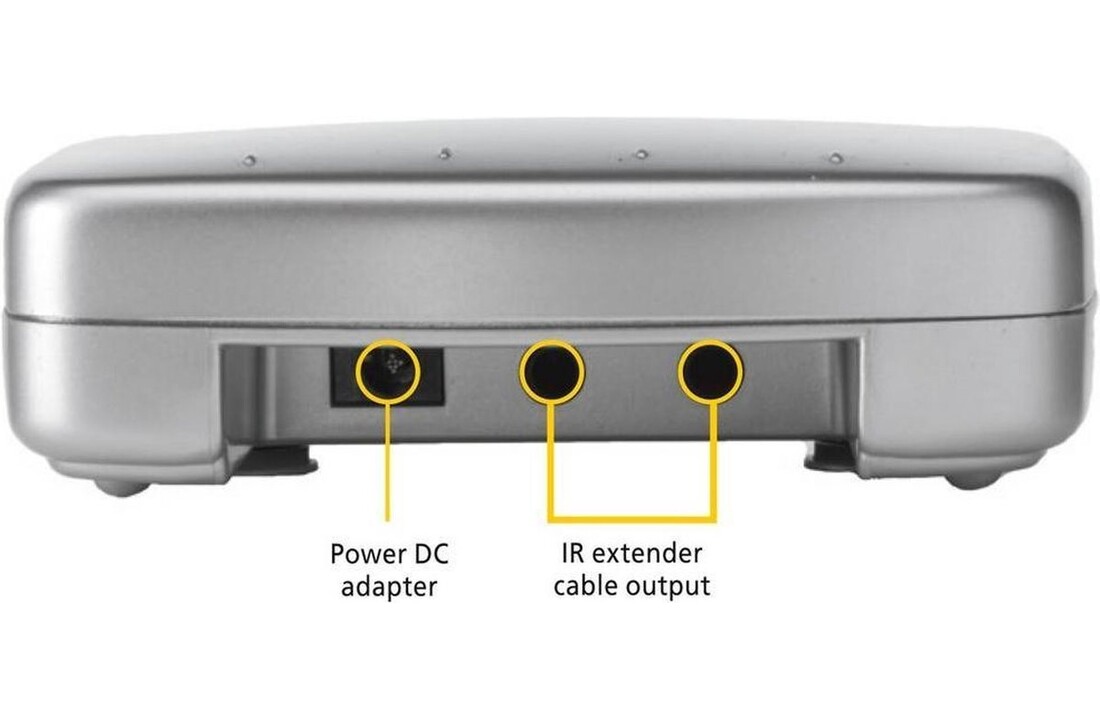 Power DC adapter

IR extender cable output