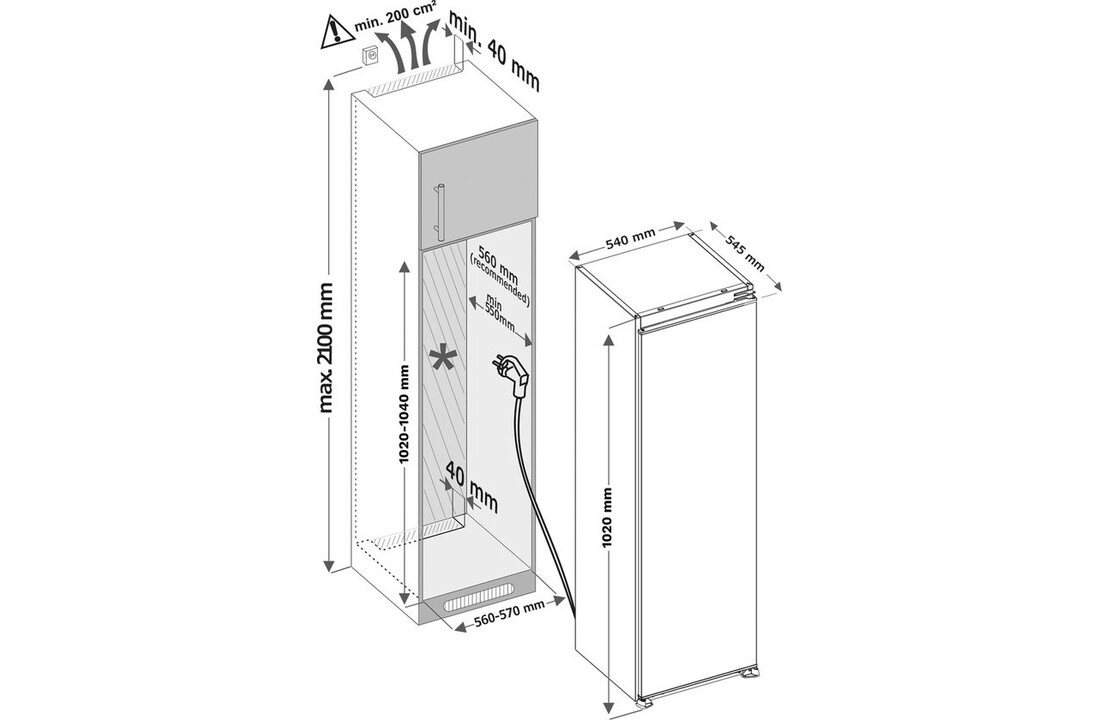 min. 200 cm²
min. 40 mm
max. 2100 mm
560 mm
(recommended)
min
550mm
*
1020-1040 mm
40 mm
560-570 mm
540 mm
545 mm
1020 mm