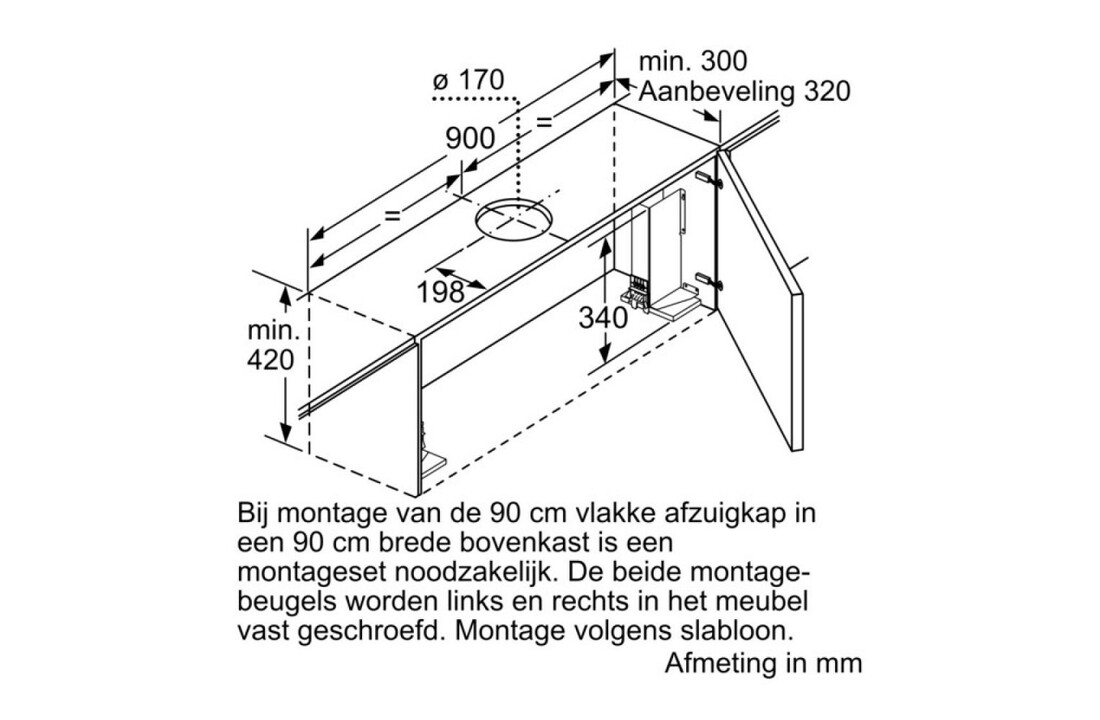 ø 170

min. 300
Aanbeveling 320

900

=

=

198

340

min.
420

Bij montage van de 90 cm vlakke afzuigkap in een 90 cm brede bovenkast is een montageset noodzakelijk. De beide montagebeugels worden links en rechts in het meubel vast geschroefd. Montage volgens slabloon.

Afmeting in mm