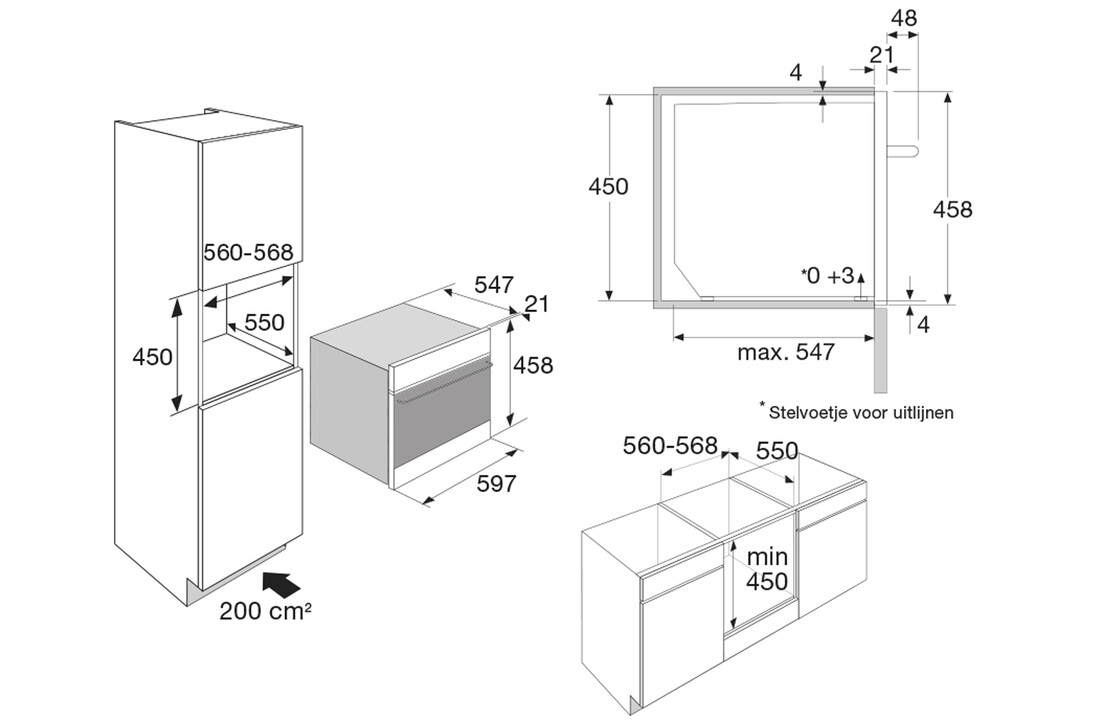 560-568
450
550
200 cm²

547
21
458
597

48
21
4
450
458
*0 +3
4
max. 547

* Stelvoetje voor uitlijnen

560-568
550
min
450