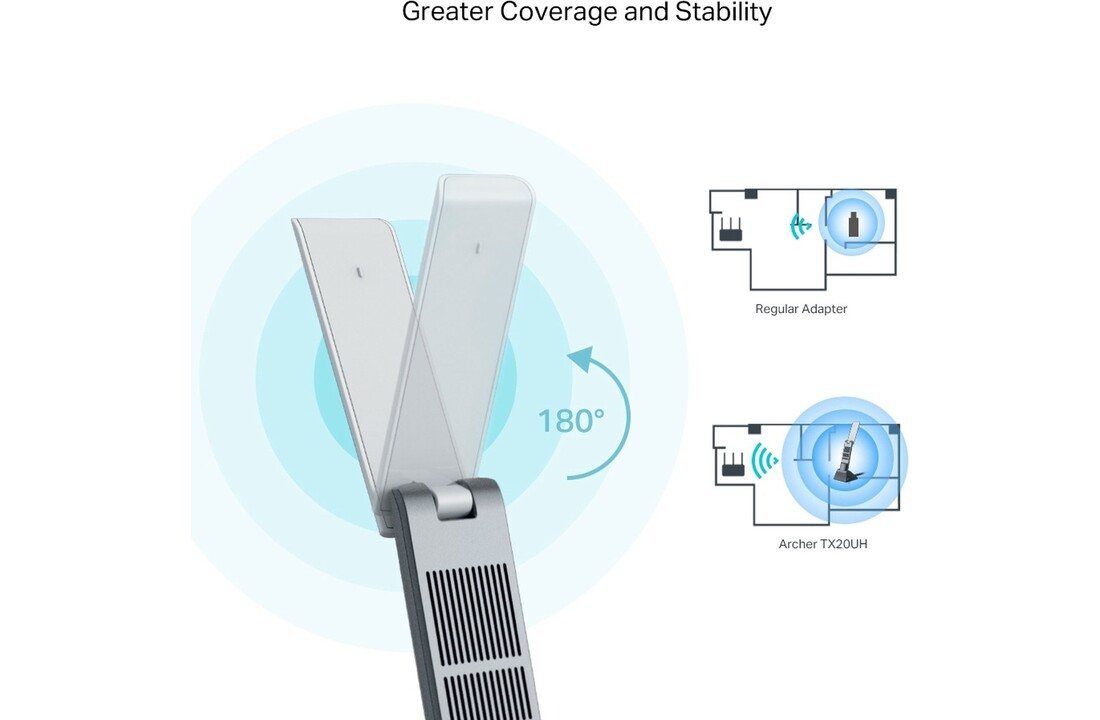 Greater Coverage and Stability

180°

Regular Adapter

Archer TX20UH