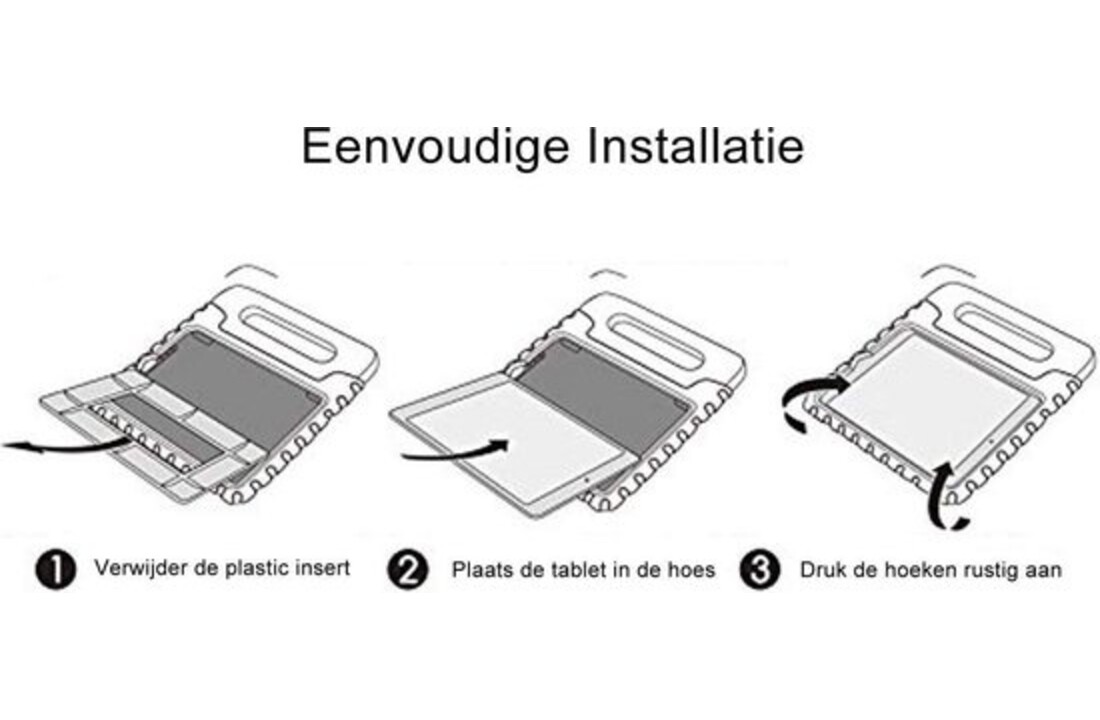 Eenvoudige Installatie

1 Verwijder de plastic insert

2 Plaats de tablet in de hoes

3 Druk de hoeken rustig aan