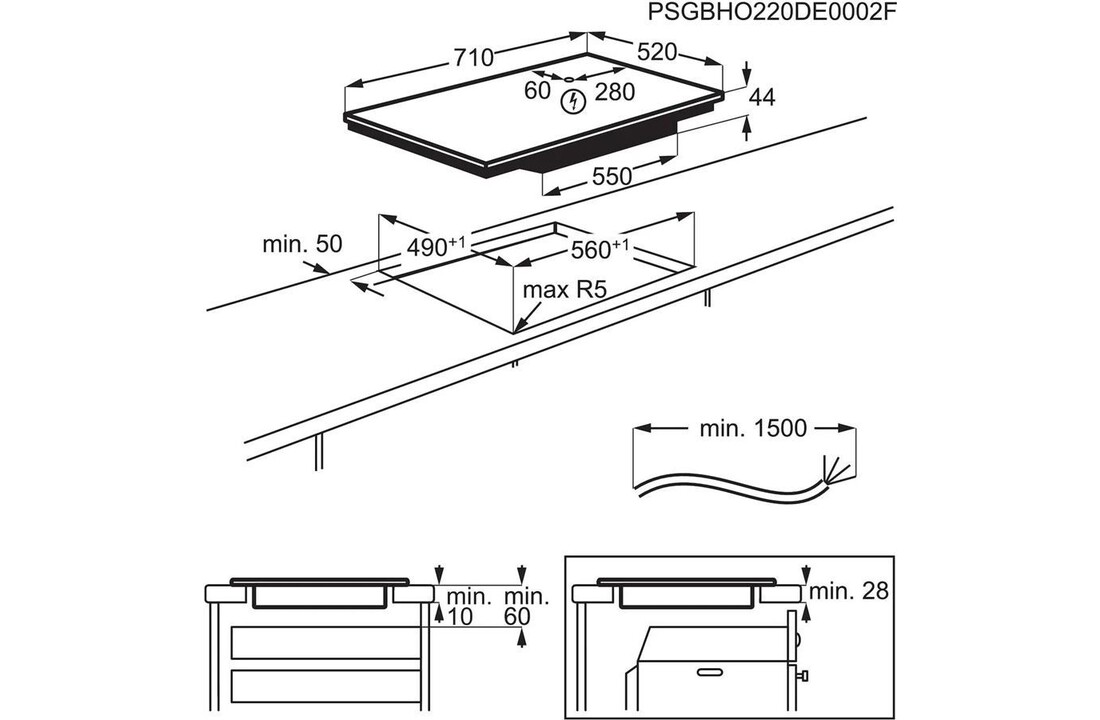 PSGBHO220DE0002F

710
520
60
280
44
550
min. 50
$490^{+1}$
$560^{+1}$
max R5
min. 1500
min. 10
min. 60
min. 28