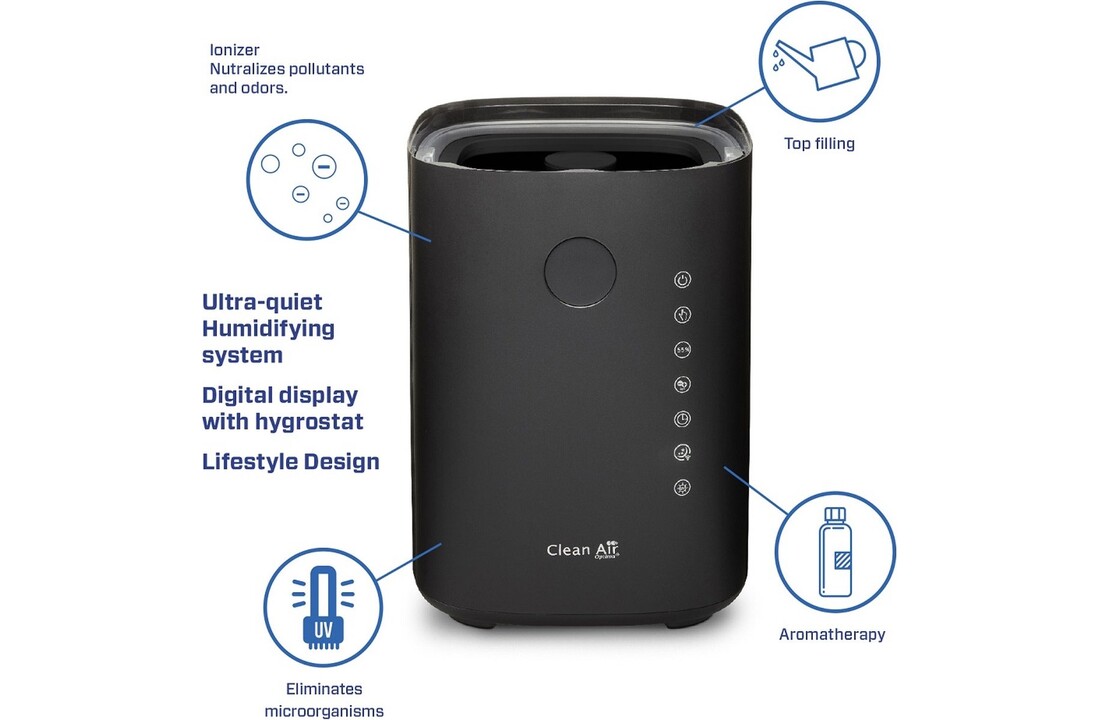 Ionizer
Nutralizes pollutants and odors.

Top filling

Ultra-quiet Humidifying system

Digital display with hygrostat

Lifestyle Design

55%

Clean Air Optima

UV

Eliminates microorganisms

Aromatherapy