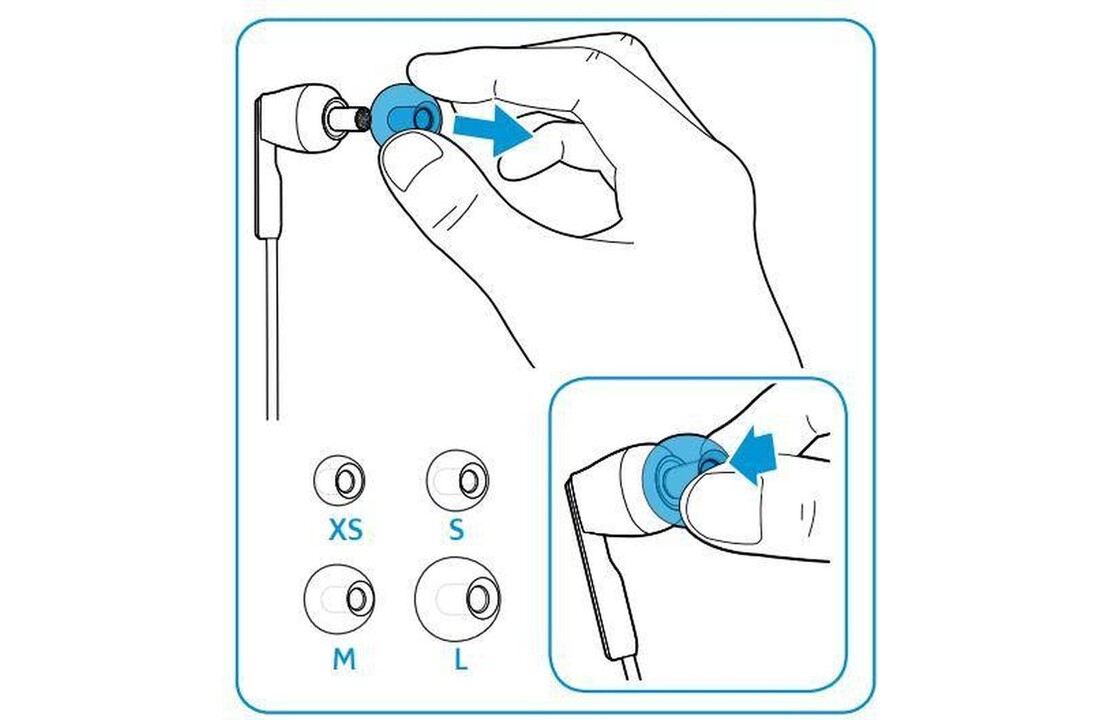 XS
S
M
L