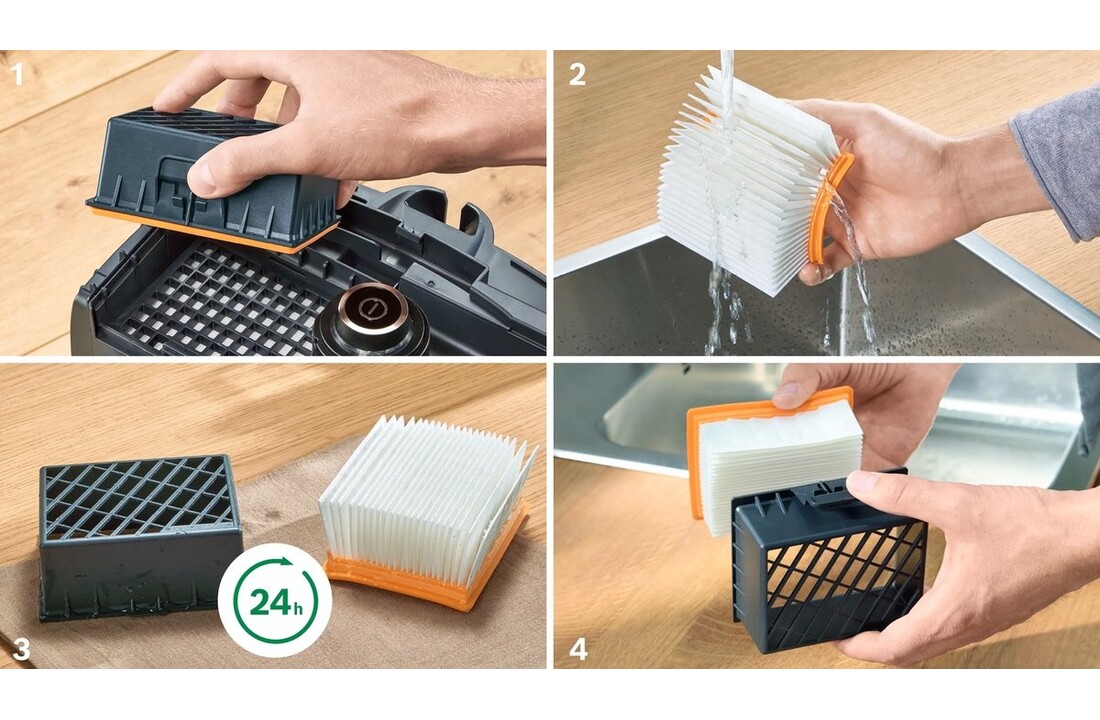 1

2

3

24h

4