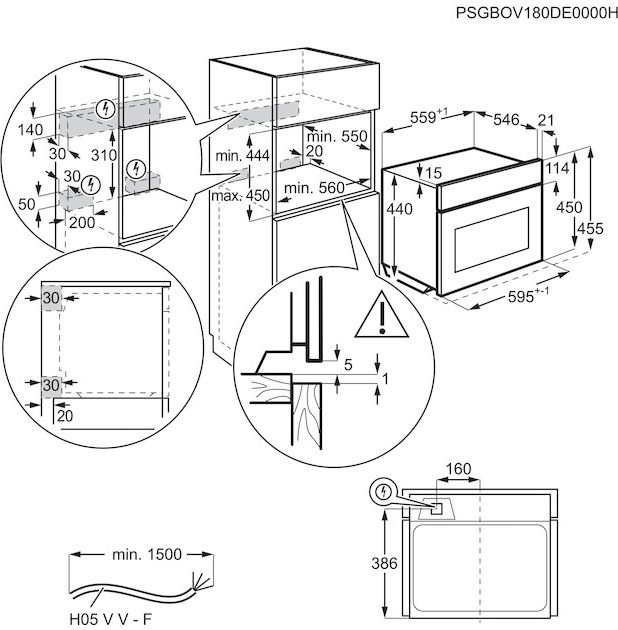 PSGBOV180DE0000H

140
30
310
30
50
200

min. 444
max. 450
min. 550
20
min. 560

$559^{+1}$
546
21
15
114
440
450
455
$595^{+-1}$

30
30
20

5
1

160
386

min. 1500
H05 V V - F