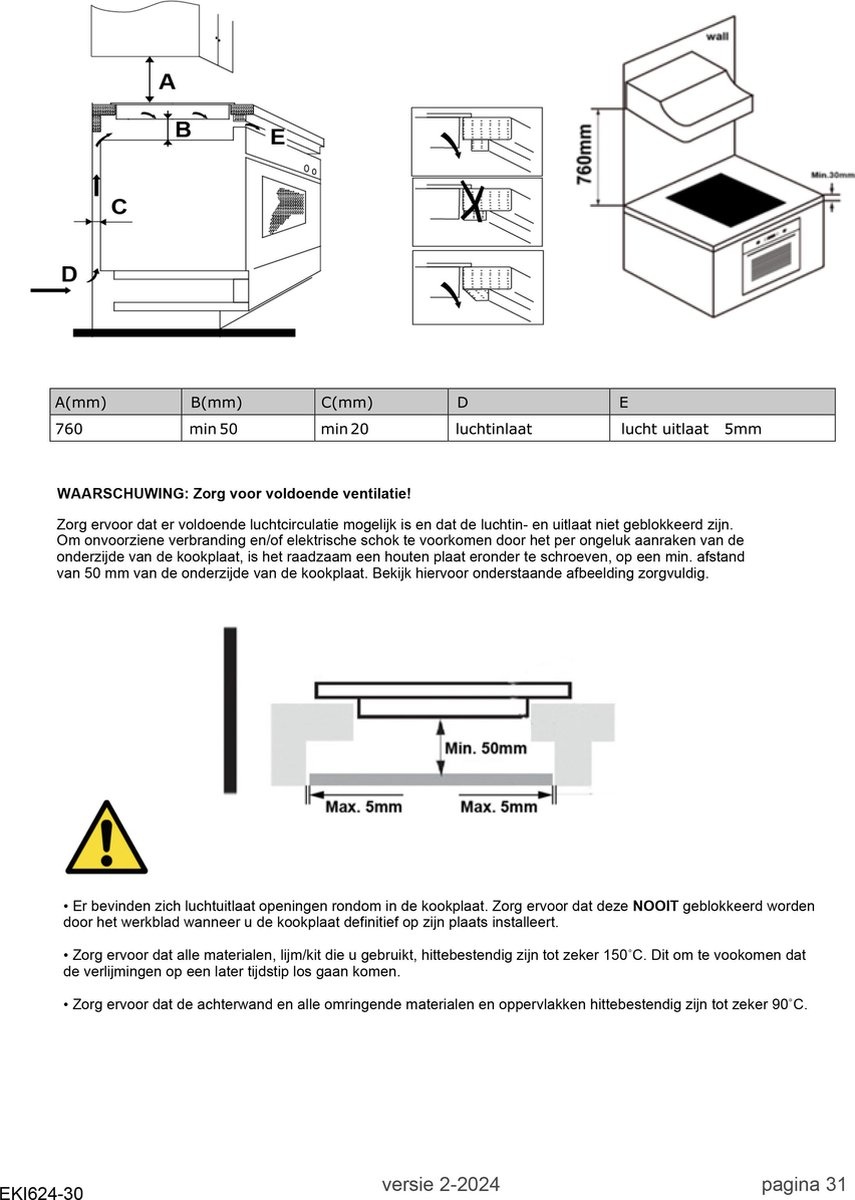 A

B

E

C

D

wall

760mm

Min.30mm

| A(mm) | B(mm) | C(mm) | D | E |
|---|---|---|---|---|
| 760 | min 50 | min 20 | luchtinlaat | lucht uitlaat 5mm |

WAARSCHUWING: Zorg voor voldoende ventilatie!

Zorg ervoor dat er voldoende luchtcirculatie mogelijk is en dat de luchtin- en uitlaat niet geblokkeerd zijn. Om onvoorziene verbranding en/of elektrische schok te voorkomen door het per ongeluk aanraken van de onderzijde van de kookplaat, is het raadzaam een houten plaat eronder te schroeven, op een min. afstand van 50 mm van de onderzijde van de kookplaat. Bekijk hiervoor onderstaande afbeelding zorgvuldig.

Min. 50mm

Max. 5mm

Max. 5mm

• Er bevinden zich luchtuitlaat openingen rondom in de kookplaat. Zorg ervoor dat deze NOOIT geblokkeerd worden door het werkblad wanneer u de kookplaat definitief op zijn plaats installeert.

• Zorg ervoor dat alle materialen, lijm/kit die u gebruikt, hittebestendig zijn tot zeker 150°C. Dit om te vookomen dat de verlijmingen op een later tijdstip los gaan komen.

• Zorg ervoor dat de achterwand en alle omringende materialen en oppervlakken hittebestendig zijn tot zeker 90°C.

EKI624-30

versie 2-2024

pagina 31