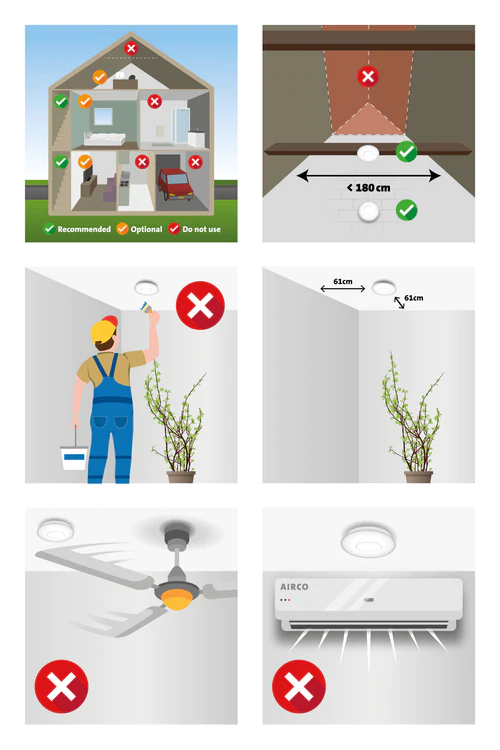 Recommended Optional Do not use

< 180 cm

61cm
61cm

AIRCO