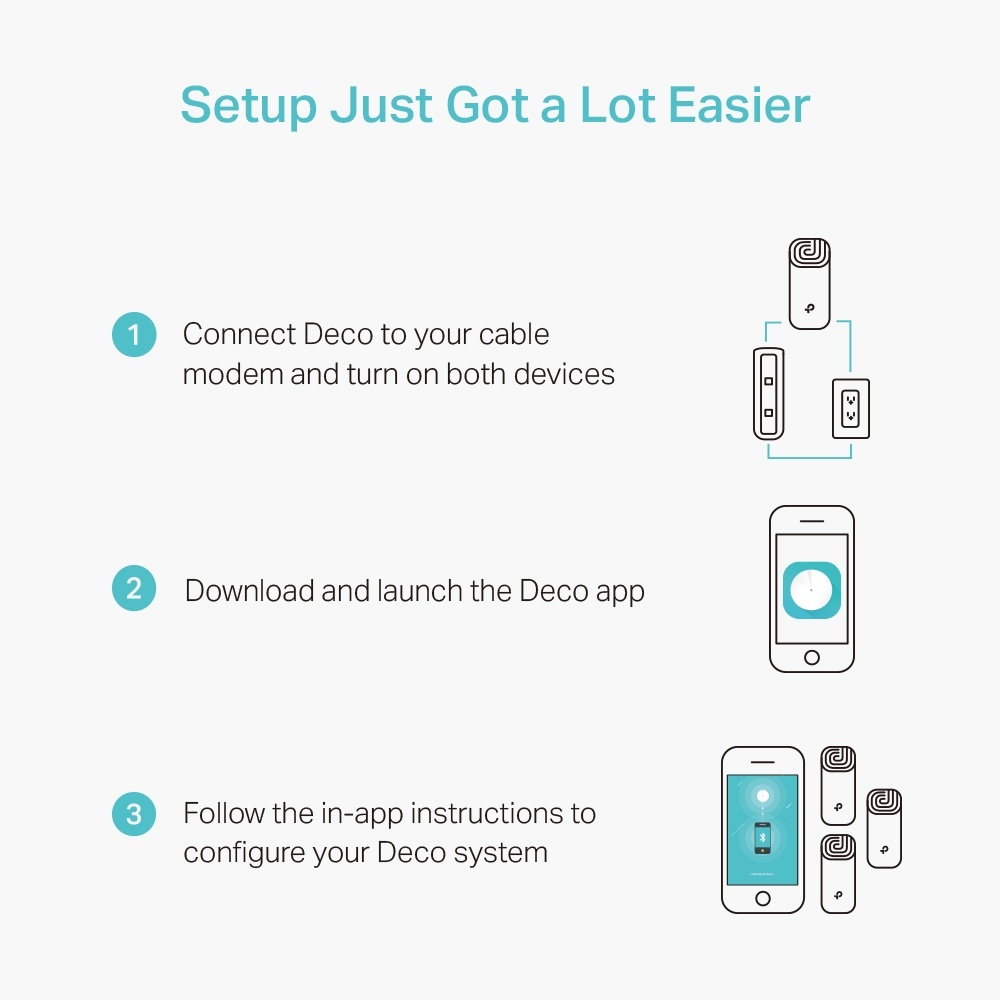 Setup Just Got a Lot Easier

1 Connect Deco to your cable modem and turn on both devices

2 Download and launch the Deco app

3 Follow the in-app instructions to configure your Deco system