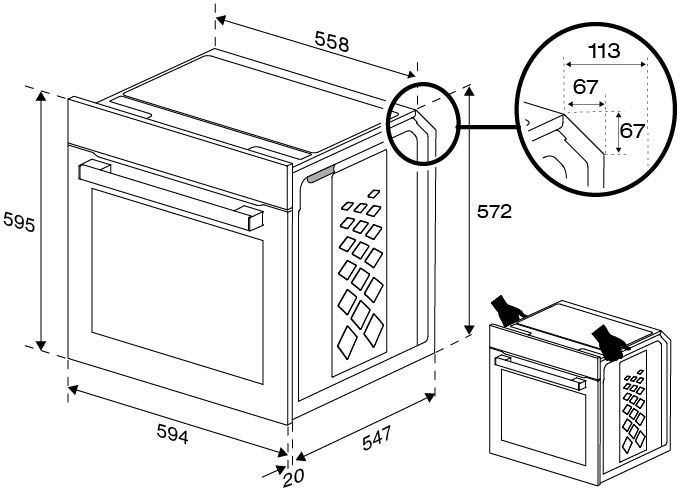 558
113
67
67
595
572
594
547
20