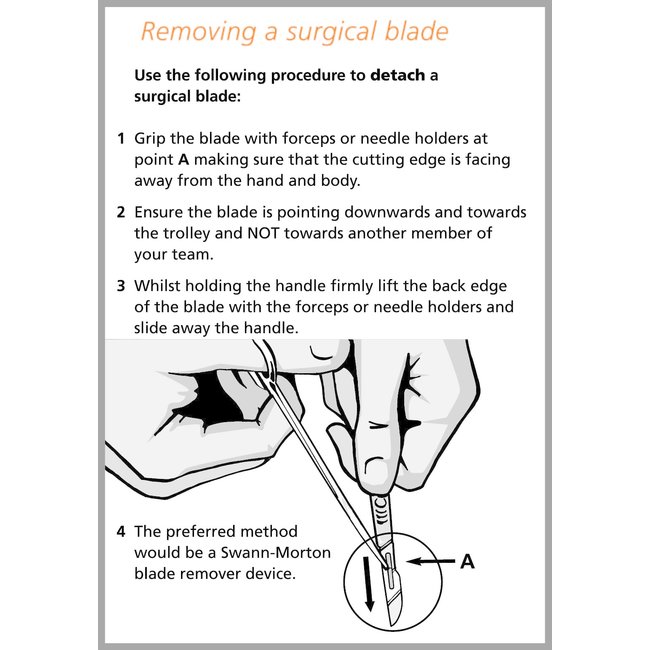 Removing a surgical blade

Use the following procedure to detach a surgical blade:

1 Grip the blade with forceps or needle holders at point A making sure that the cutting edge is facing away from the hand and body.

2 Ensure the blade is pointing downwards and towards the trolley and NOT towards another member of your team.

3 Whilst holding the handle firmly lift the back edge of the blade with the forceps or needle holders and slide away the handle.

4 The preferred method would be a Swann-Morton blade remover device.

A