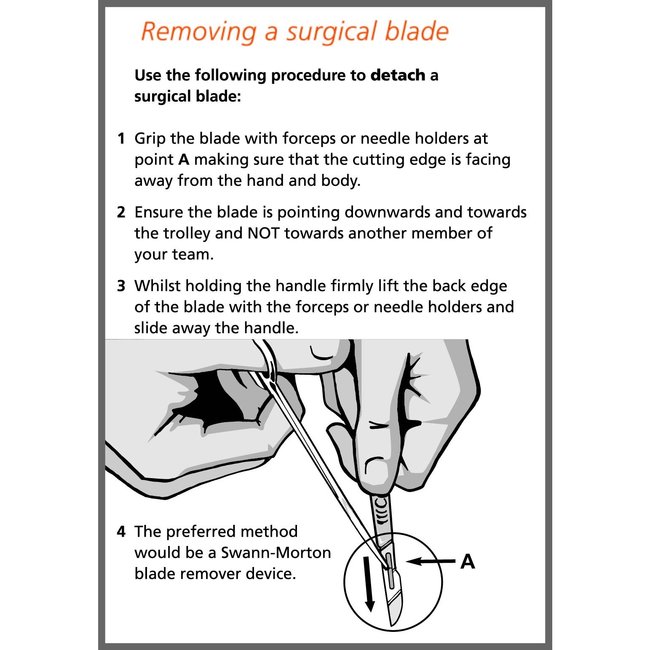 Removing a surgical blade

Use the following procedure to detach a surgical blade:

1 Grip the blade with forceps or needle holders at point A making sure that the cutting edge is facing away from the hand and body.

2 Ensure the blade is pointing downwards and towards the trolley and NOT towards another member of your team.

3 Whilst holding the handle firmly lift the back edge of the blade with the forceps or needle holders and slide away the handle.

4 The preferred method would be a Swann-Morton blade remover device.

A