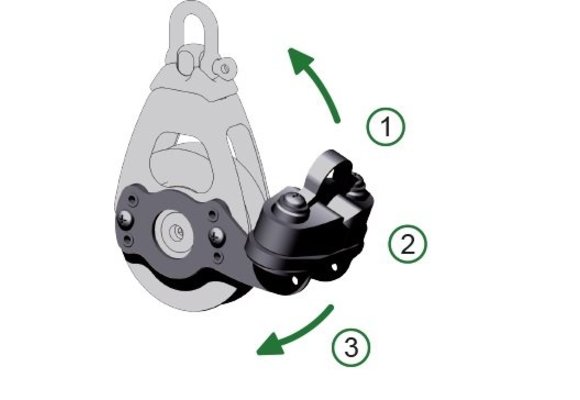 1
2
3