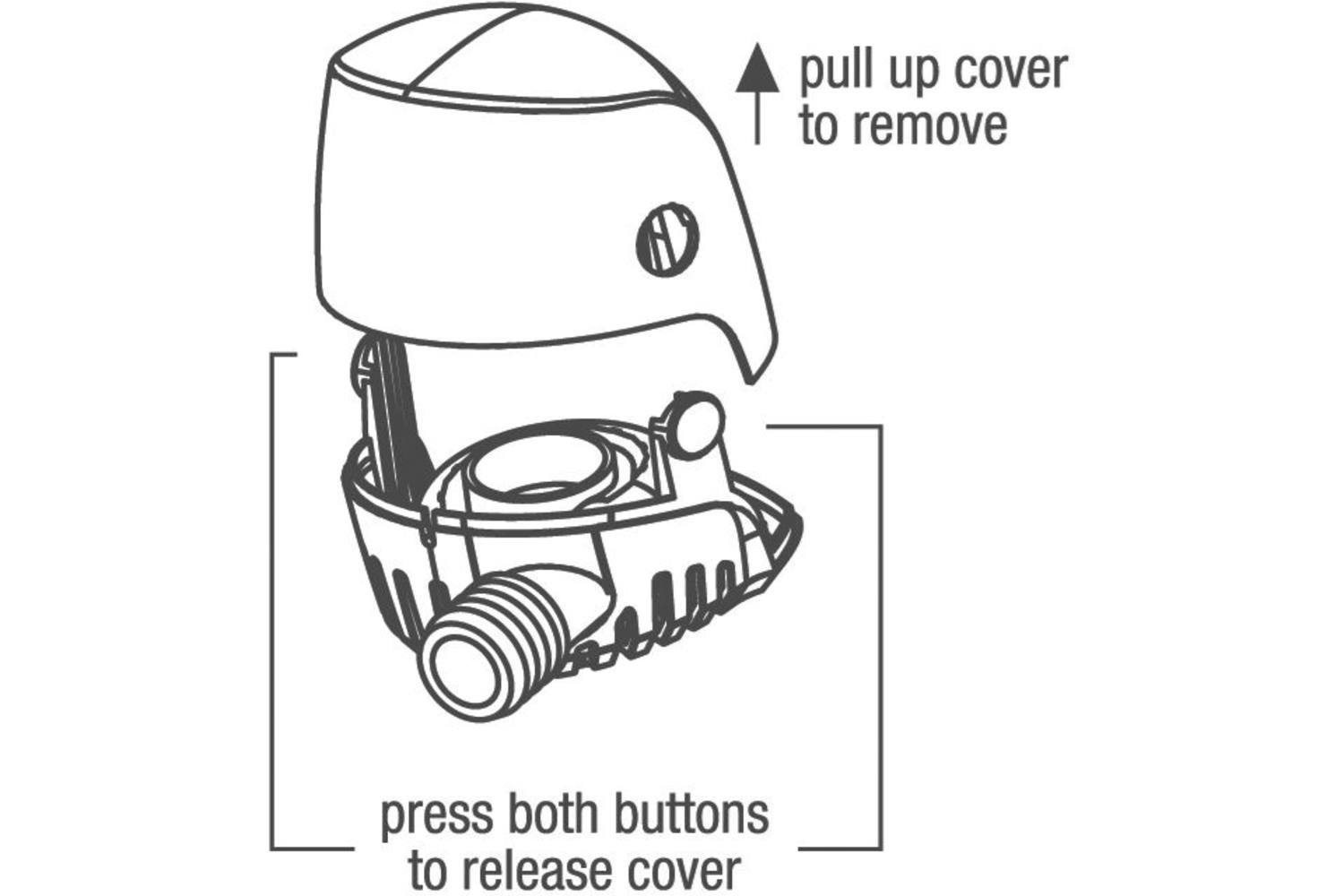 pull up cover to remove

press both buttons to release cover