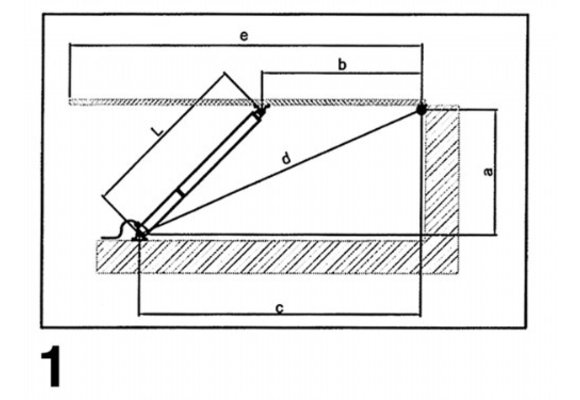 e
b
L
d
a
c
1