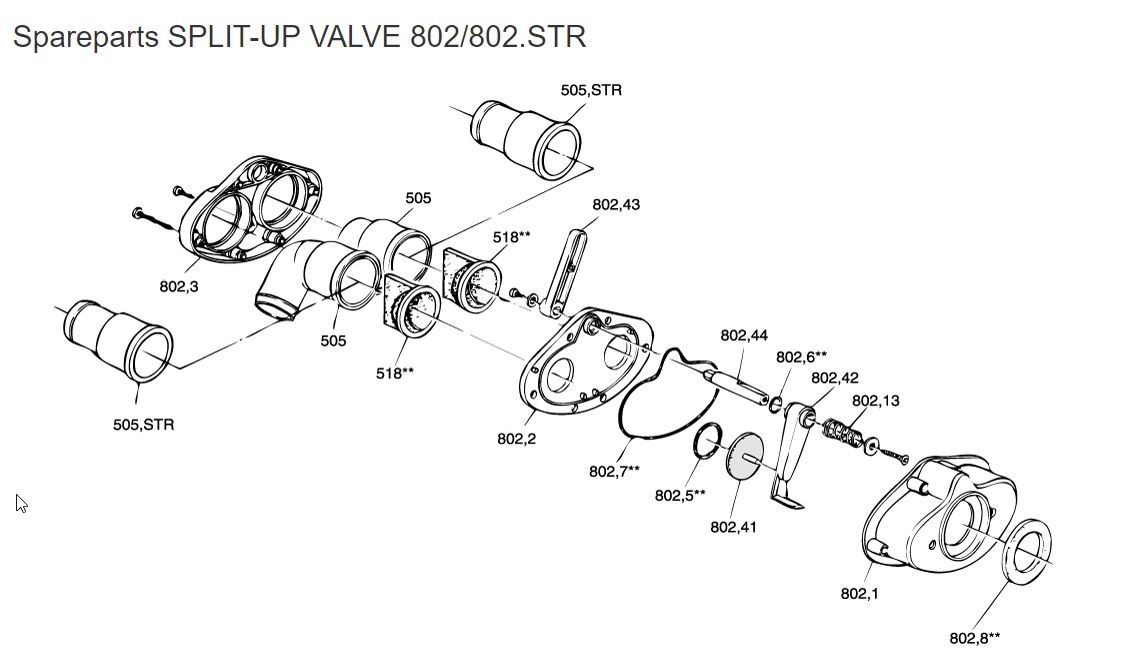 Spareparts SPLIT-UP VALVE 802/802.STR

505,STR

505

802,43

518**

802,3

505

518**

505,STR

802,44

802,6**

802,42

802,13

802,2

802,7**

802,5**

802,41

802,1

802,8**