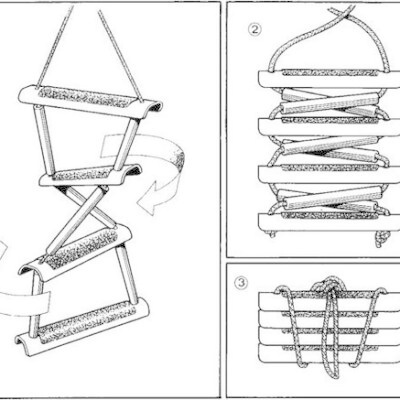 ②

③