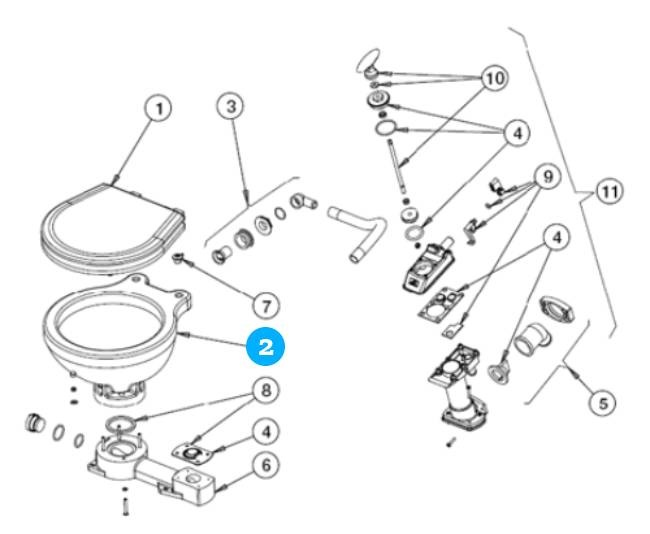 1
3
10
4
9
11
4
7
2
8
4
6
5