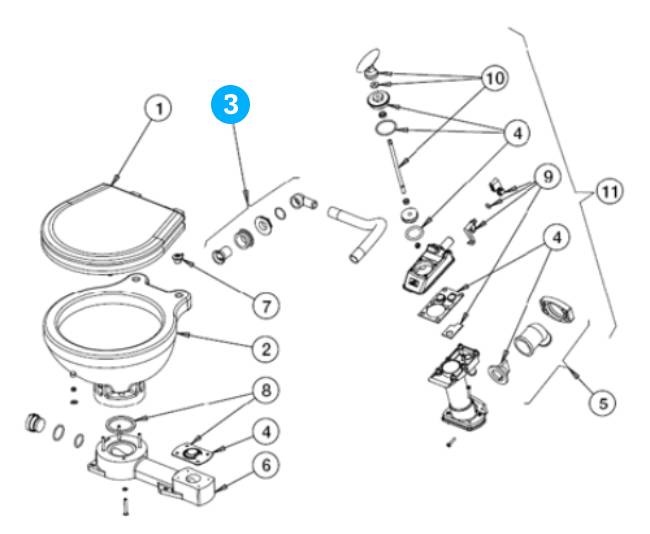 1
3
10
4
9
11
4
7
2
8
4
6
5