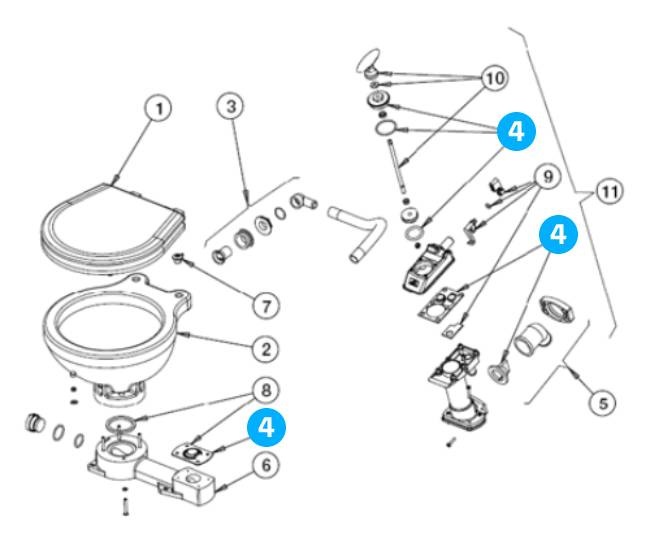 1
3
10
4
9
11
4
7
2
8
4
6
5