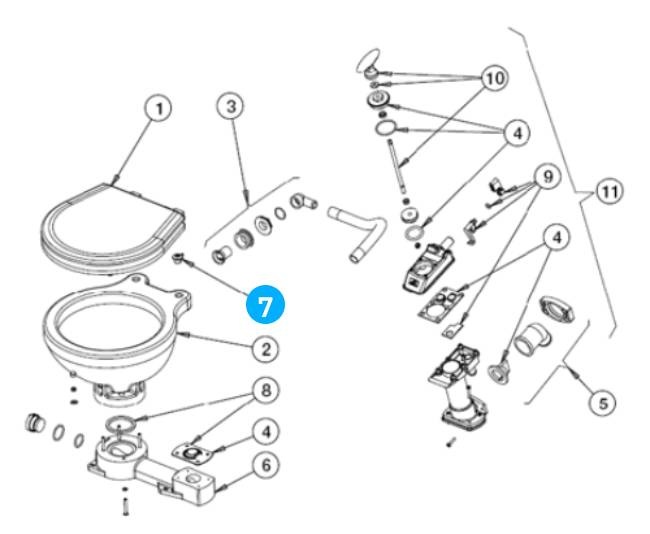 1
3
10
4
9
11
4
7
2
8
4
6
5