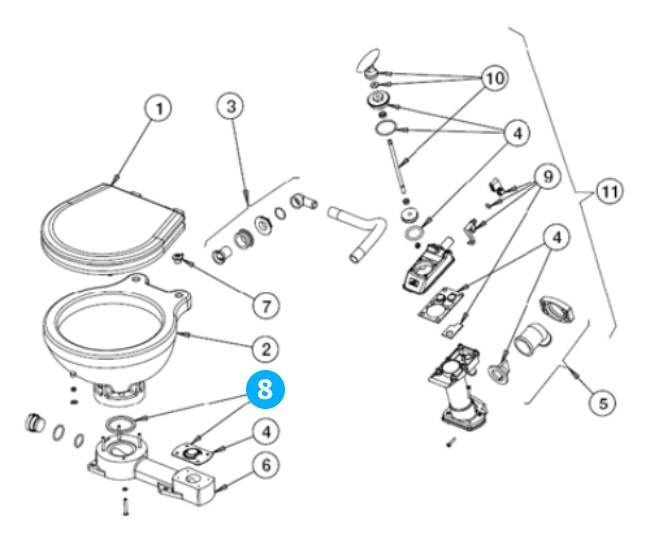 1
3
10
4
9
11
4
7
2
8
4
6
5