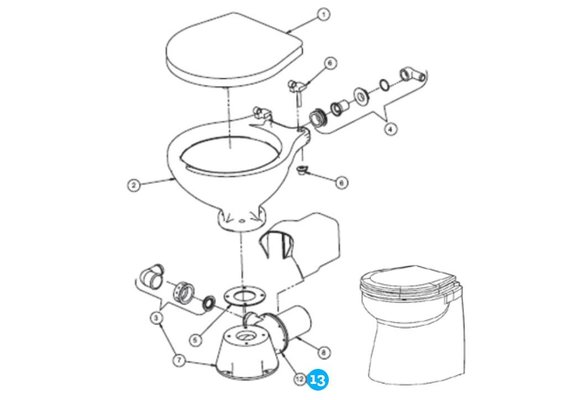 1
6
4
2
6
3
5
7
8
12
13