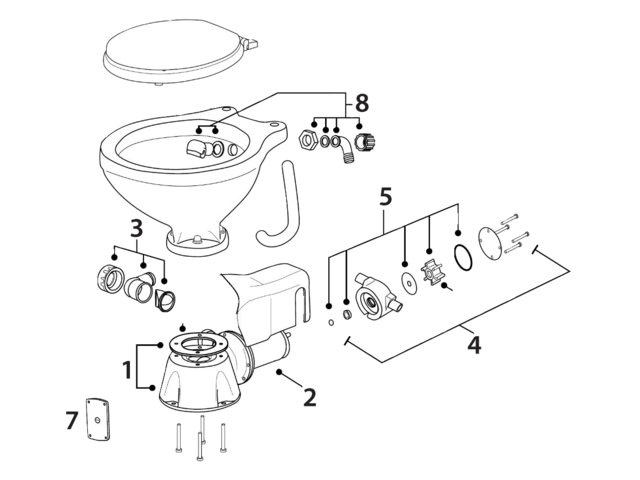 8
5
3
4
1
2
7