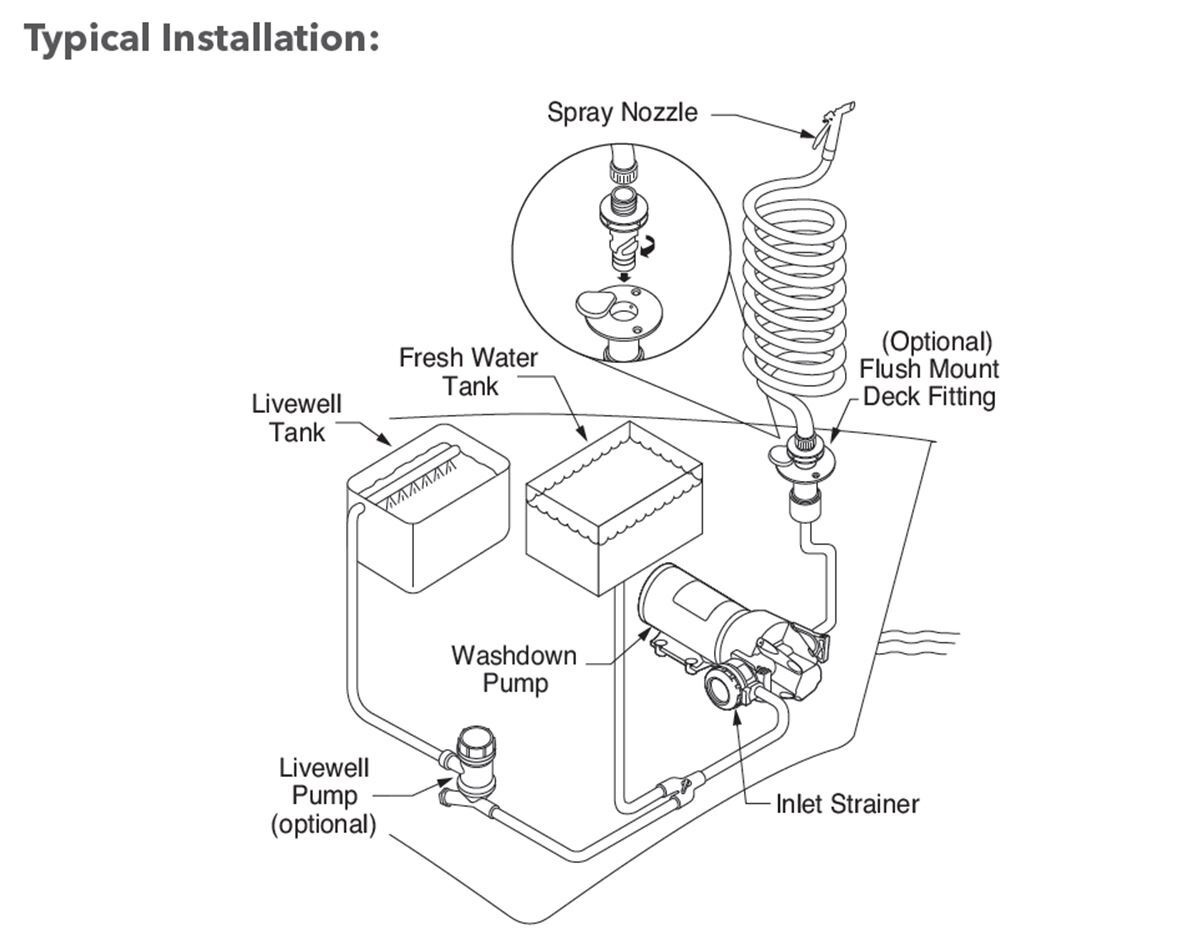 Typical Installation:

Spray Nozzle

(Optional) Flush Mount Deck Fitting

Fresh Water Tank

Livewell Tank

Washdown Pump

Livewell Pump (optional)

Inlet Strainer