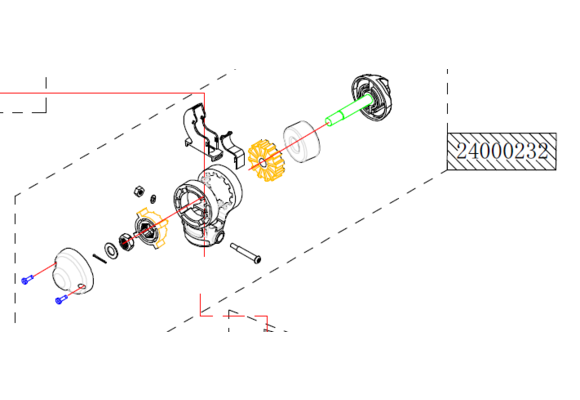 24000232